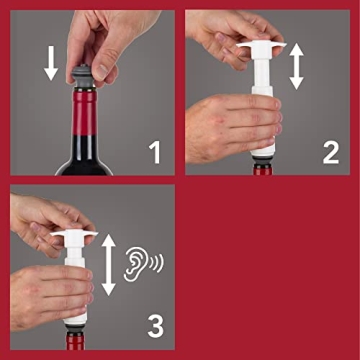 1

2

3