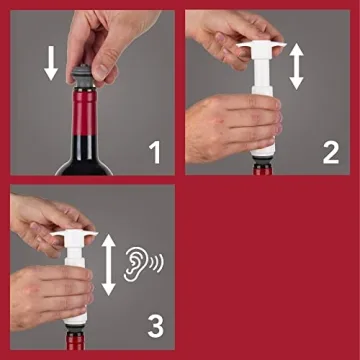 1

2

3