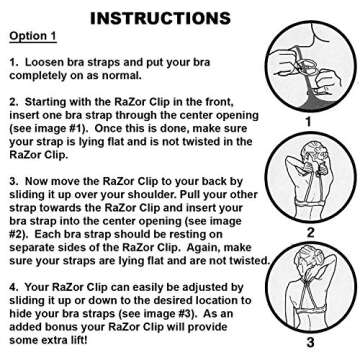 INSTRUCTIONS

Option 1

1. Loosen bra straps and put your bra completely on as normal.

2. Starting with the RaZor Clip in the front, insert one bra strap through the center opening (see image #1). Once this is done, make sure your strap is lying flat and is not twisted in the RaZor Clip.

3. Now move the RaZor Clip to your back by sliding it up over your shoulder. Pull your other strap towards the RaZor Clip and insert your bra strap into the center opening (see image #2). Each bra strap should be resting on separate sides of the RaZor Clip. Again, make sure your straps are lying flat and are not twisted.

4. Your RaZor Clip can easily be adjusted by sliding it up or down to the desired location to hide your bra straps (see image #3). As an added bonus your RaZor Clip will provide some extra lift!

1

2

3