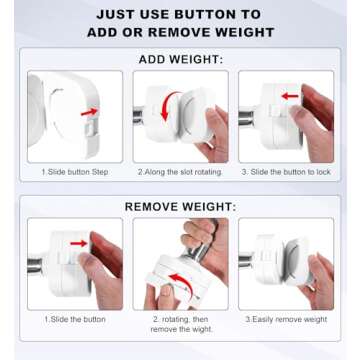 JUST USE BUTTON TO ADD OR REMOVE WEIGHT

ADD WEIGHT:

1.Slide button Step

2.Along the slot rotating

3. Slide the button to lock

REMOVE WEIGHT:

1.Slide the button

2. rotating, then remove the wight.

3.Easily remove weight