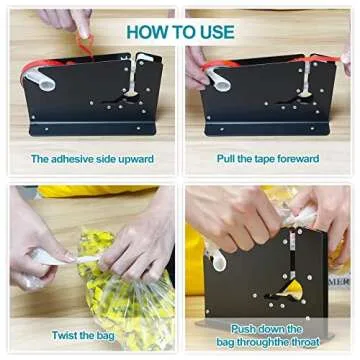 HOW TO USE

The adhesive side upward

Pull the tape foreward

Twist the bag

Push down the bag throughthe throat