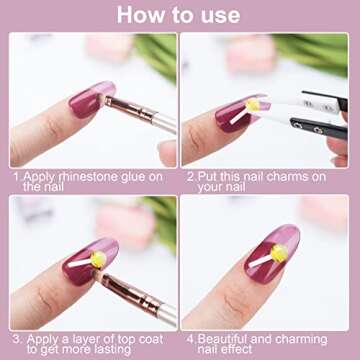 How to use

1.Apply rhinestone glue on the nail

2.Put this nail charms on your nail

3. Apply a layer of top coat to get more lasting

4.Beautiful and charming nail effect