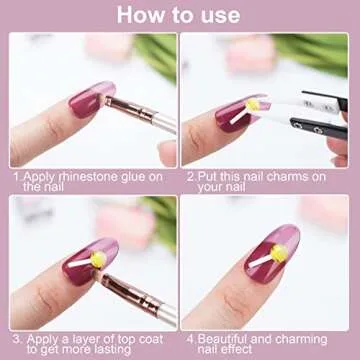 How to use

1.Apply rhinestone glue on the nail

2.Put this nail charms on your nail

3. Apply a layer of top coat to get more lasting

4.Beautiful and charming nail effect