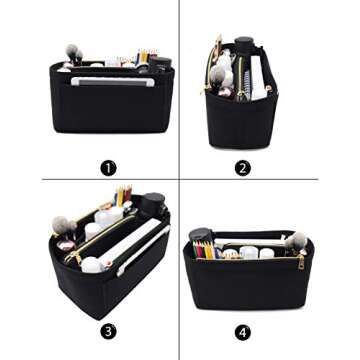 1

2

3

4