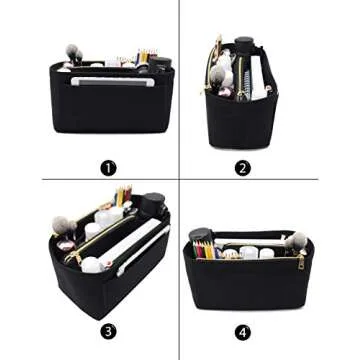 1

2

3

4