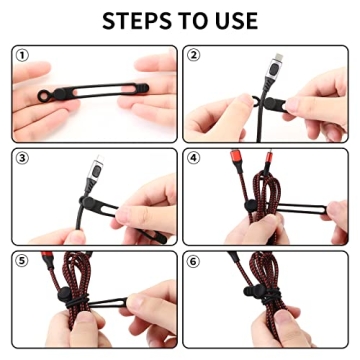 STEPS TO USE

①

②

③

④

⑤

⑥