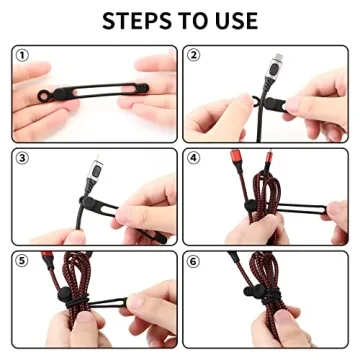 STEPS TO USE

①

②

③

④

⑤

⑥