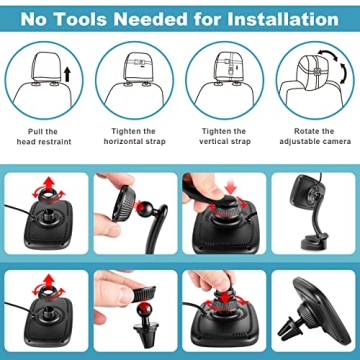 No Tools Needed for Installation

Pull the head restraint

Tighten the horizontal strap

Tighten the vertical strap

Rotate the adjustable camera