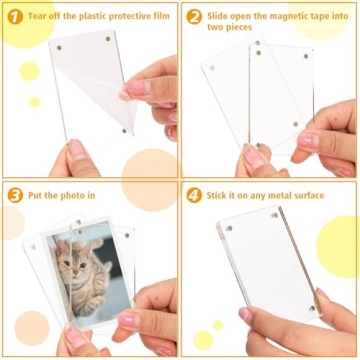 1 Tear off the plastic protective film

2 Slide open the magnetic tape into two pieces

3 Put the photo in

4 Stick it on any metal surface