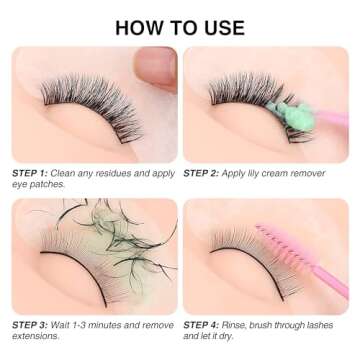 HOW TO USE

STEP 1: Clean any residues and apply eye patches.

STEP 2: Apply lily cream remover

STEP 3: Wait 1-3 minutes and remove extensions.

STEP 4: Rinse, brush through lashes and let it dry.