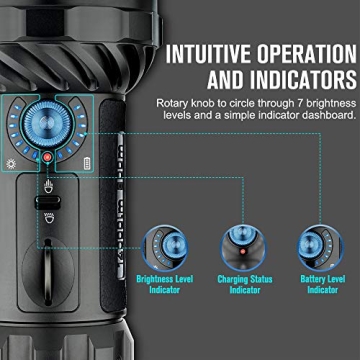 INTUITIVE OPERATION AND INDICATORS

Rotary knob to circle through 7 brightness levels and a simple indicator dashboard.

Brightness Level Indicator

Charging Status Indicator

Battery Level Indicator