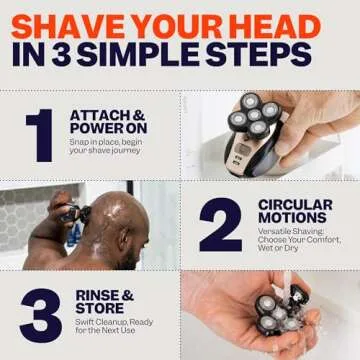 SHAVE YOUR HEAD
IN 3 SIMPLE STEPS

1

ATTACH & POWER ON

Snap in place, begin your shave journey

2

CIRCULAR MOTIONS

Versatile Shaving: Choose Your Comfort, Wet or Dry

3

RINSE & STORE

Swift Cleanup, Ready for the Next Use