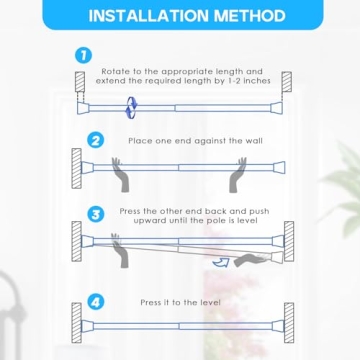 INSTALLATION METHOD

1

Rotate to the appropriate length and extend the required length by 1-2 inches

2

Place one end against the wall

3

Press the other end back and push upward until the pole is level

4

Press it to the level