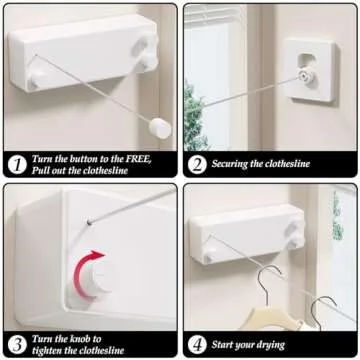 1 Turn the button to the FREE, Pull out the clothesline

2 Securing the clothesline

3 Turn the knob to tighten the clothesline

4 Start your drying