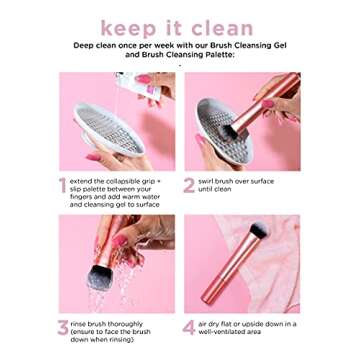 keep it clean

Deep clean once per week with our Brush Cleansing Gel and Brush Cleansing Palette:

1 extend the collapsible grip + slip palette between your fingers and add warm water and cleansing gel to surface

2 swirl brush over surface until clean

3 rinse brush thoroughly (ensure to face the brush down when rinsing)

4 air dry flat or upside down in a well-ventilated area