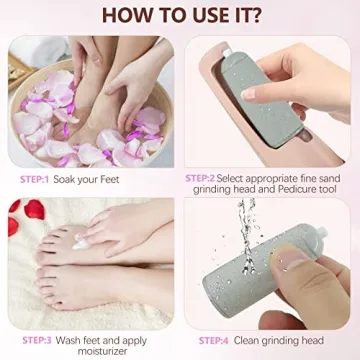 HOW TO USE IT?

STEP:1 Soak your Feet

STEP:2 Select appropriate fine sand grinding head and Pedicure tool

STEP:3 Wash feet and apply moisturizer

STEP:4 Clean grinding head