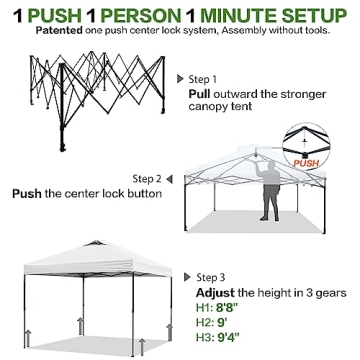 1 PUSH 1 PERSON 1 MINUTE SETUP
Patented one push center lock system, Assembly without tools.

Step 1
Pull outward the stronger canopy tent

PUSH

Step 2
Push the center lock button

Step 3
Adjust the height in 3 gears
H1: 8'8"
H2: 9'
H3: 9'4"