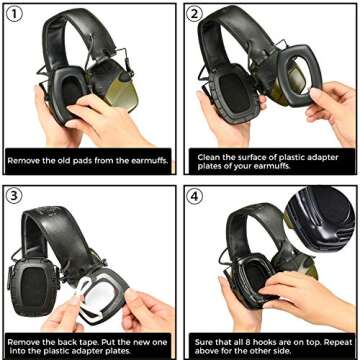 1

Remove the old pads from the earmuffs.

2

Clean the surface of plastic adapter plates of your earmuffs.

3

Remove the back tape. Put the new one into the plastic adapter plates.

4

Sure that all 8 hooks are on top. Repeat above for the other side.