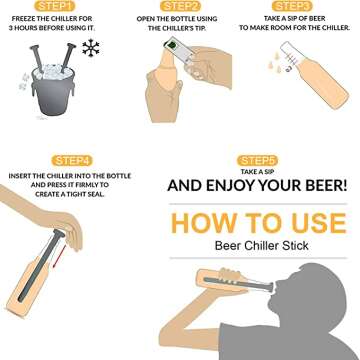 STEP1
FREEZE THE CHILLER FOR 3 HOURS BEFORE USING IT.

STEP2
OPEN THE BOTTLE USING THE CHILLER'S TIP.

STEP3
TAKE A SIP OF BEER TO MAKE ROOM FOR THE CHILLER.

STEP4
INSERT THE CHILLER INTO THE BOTTLE AND PRESS IT FIRMLY TO CREATE A TIGHT SEAL.

STEP5
TAKE A SIP
AND ENJOY YOUR BEER!

HOW TO USE
Beer Chiller Stick