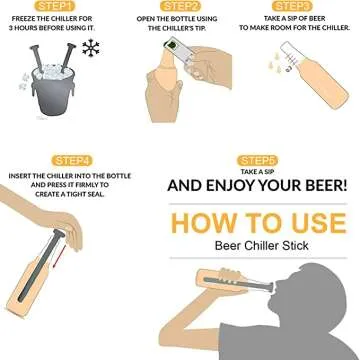 STEP1
FREEZE THE CHILLER FOR 3 HOURS BEFORE USING IT.

STEP2
OPEN THE BOTTLE USING THE CHILLER'S TIP.

STEP3
TAKE A SIP OF BEER TO MAKE ROOM FOR THE CHILLER.

STEP4
INSERT THE CHILLER INTO THE BOTTLE AND PRESS IT FIRMLY TO CREATE A TIGHT SEAL.

STEP5
TAKE A SIP
AND ENJOY YOUR BEER!

HOW TO USE
Beer Chiller Stick