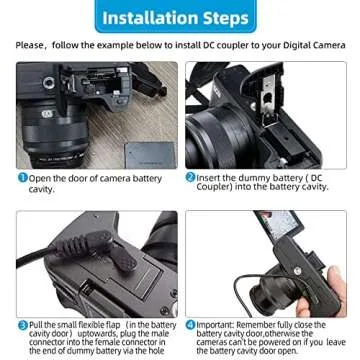 Installation Steps

Please, follow the example below to install DC coupler to your Digital Camera

1 Open the door of camera battery cavity.

2 Insert the dummy battery ( DC Coupler) into the battery cavity.

3 Pull the small flexible flap (in the battery cavity door) uptowards, plug the male connector into the female connector in the end of dummy battery via the hole

4 Important: Remember fully close the battery cavity door,otherwise the cameras can't be powered on if you leave the battery cavity door open.