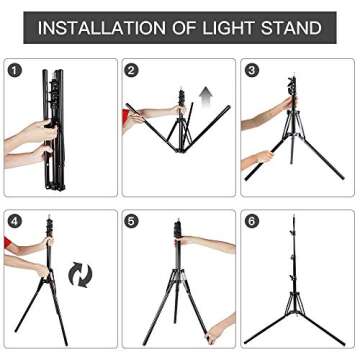 INSTALLATION OF LIGHT STAND

1

2

3

4

5

6