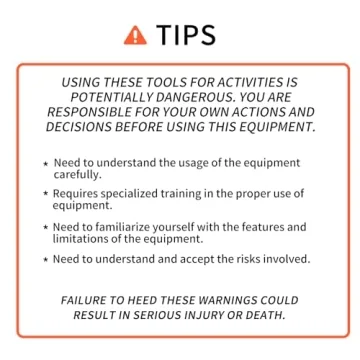 TIPS

USING THESE TOOLS FOR ACTIVITIES IS POTENTIALLY DANGEROUS. YOU ARE RESPONSIBLE FOR YOUR OWN ACTIONS AND DECISIONS BEFORE USING THIS EQUIPMENT.

⋆ Need to understand the usage of the equipment carefully.

⋆ Requires specialized training in the proper use of equipment.

⋆ Need to familiarize yourself with the features and limitations of the equipment.

⋆ Need to understand and accept the risks involved.

FAILURE TO HEED THESE WARNINGS COULD RESULT IN SERIOUS INJURY OR DEATH.