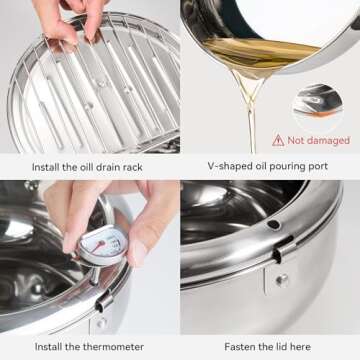 Not damaged

Install the oill drain rack

V-shaped oil pouring port

Install the thermometer

Fasten the lid here