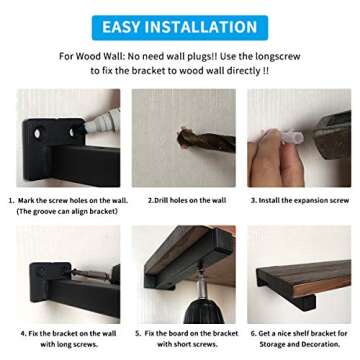 EASY INSTALLATION

For Wood Wall: No need wall plugs!! Use the longscrew to fix the bracket to wood wall directly !!

1. Mark the screw holes on the wall. (The groove can align bracket)

2.Drill holes on the wall

3. Install the expansion screw

4. Fix the bracket on the wall with long screws.

5. Fix the board on the bracket with short screws.

6. Get a nice shelf bracket for Storage and Decoration.