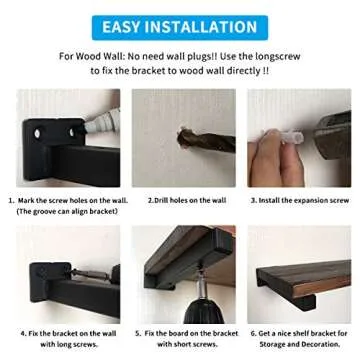 EASY INSTALLATION

For Wood Wall: No need wall plugs!! Use the longscrew to fix the bracket to wood wall directly !!

1. Mark the screw holes on the wall. (The groove can align bracket)

2.Drill holes on the wall

3. Install the expansion screw

4. Fix the bracket on the wall with long screws.

5. Fix the board on the bracket with short screws.

6. Get a nice shelf bracket for Storage and Decoration.