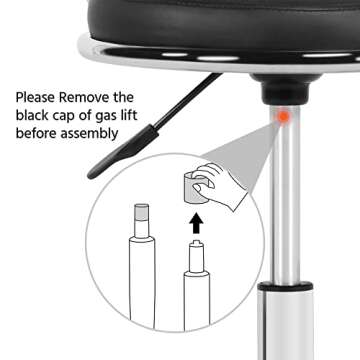 Please Remove the black cap of gas lift before assembly