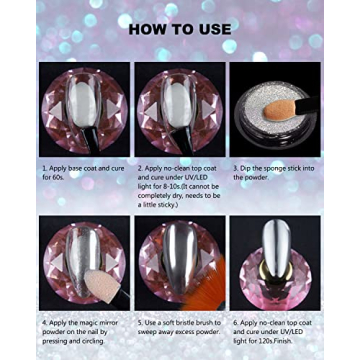 HOW TO USE

1. Apply base coat and cure for 60s.

2. Apply no-clean top coat and cure under UV/LED light for 8-10s.(It cannot be completely dry, needs to be a little sticky.)

3. Dip the sponge stick into the powder.

4. Apply the magic mirror powder on the nail by pressing and circling.

5. Use a soft bristle brush to sweep away excess powder.

6. Apply no-clean top coat and cure under UV/LED light for 120s.Finish.