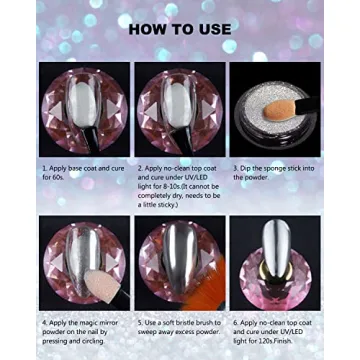 HOW TO USE

1. Apply base coat and cure for 60s.

2. Apply no-clean top coat and cure under UV/LED light for 8-10s.(It cannot be completely dry, needs to be a little sticky.)

3. Dip the sponge stick into the powder.

4. Apply the magic mirror powder on the nail by pressing and circling.

5. Use a soft bristle brush to sweep away excess powder.

6. Apply no-clean top coat and cure under UV/LED light for 120s.Finish.