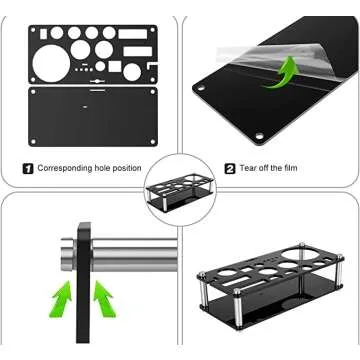 1 Corresponding hole position

2 Tear off the film