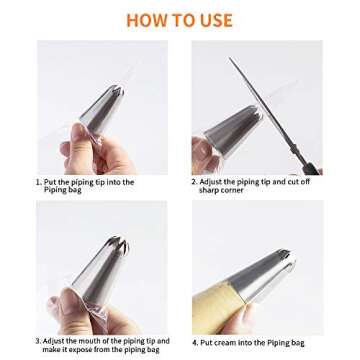 HOW TO USE

1. Put the piping tip into the Piping bag

2. Adjust the piping tip and cut off sharp corner

3. Adjust the mouth of the piping tip and make it expose from the piping bag

4. Put cream into the Piping bag