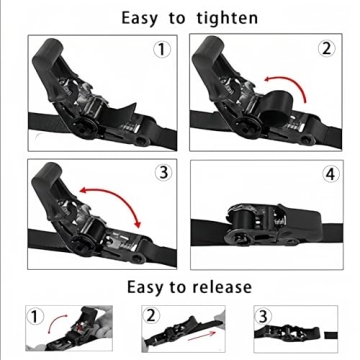 Easy to tighten

1

2

3

4

Easy to release

1

2

3