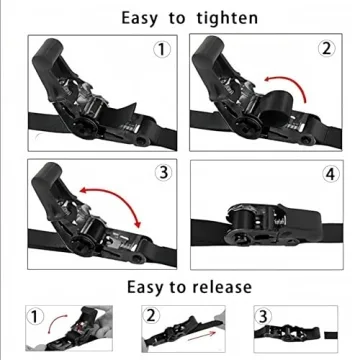 Easy to tighten

1

2

3

4

Easy to release

1

2

3