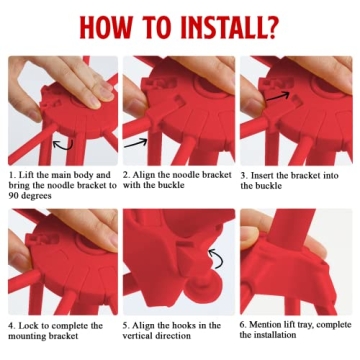 HOW TO INSTALL?

1. Lift the main body and bring the noodle bracket to 90 degrees

2. Align the noodle bracket with the buckle

3. Insert the bracket into the buckle

4. Lock to complete the mounting bracket

5. Align the hooks in the vertical direction

6. Mention lift tray, complete the installation