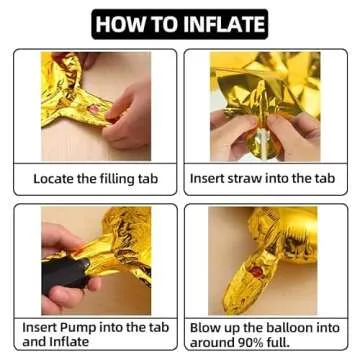 HOW TO INFLATE

Locate the filling tab

Insert straw into the tab

Insert Pump into the tab and Inflate

Blow up the balloon into around 90% full.