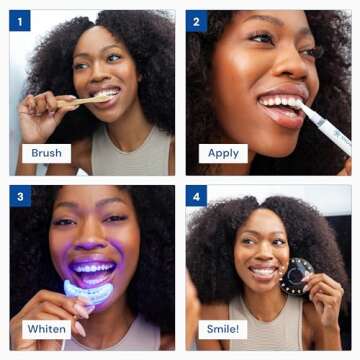 1

Brush

2

Apply

3

Whiten

4

Smile!