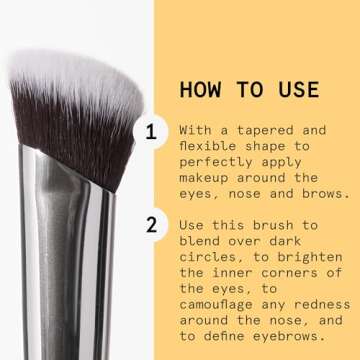 HOW TO USE

1 With a tapered and flexible shape to perfectly apply makeup around the eyes, nose and brows.

2 Use this brush to blend over dark circles, to brighten the inner corners of the eyes, to camouflage any redness around the nose, and to define eyebrows.