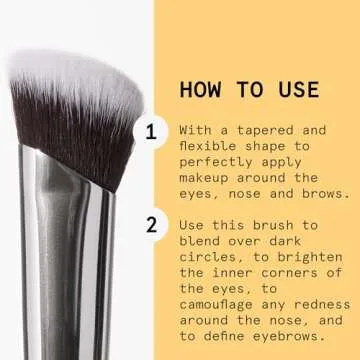 HOW TO USE

1 With a tapered and flexible shape to perfectly apply makeup around the eyes, nose and brows.

2 Use this brush to blend over dark circles, to brighten the inner corners of the eyes, to camouflage any redness around the nose, and to define eyebrows.