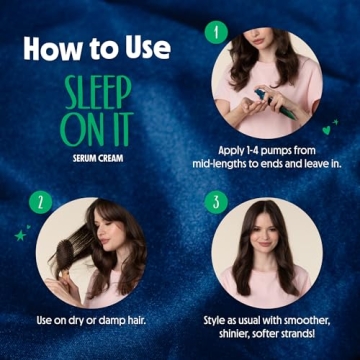 How to Use

SLEEP ON IT

SERUM CREAM

1

Apply 1-4 pumps from mid-lengths to ends and leave in.

2

Use on dry or damp hair.

3

Style as usual with smoother, shinier, softer strands!