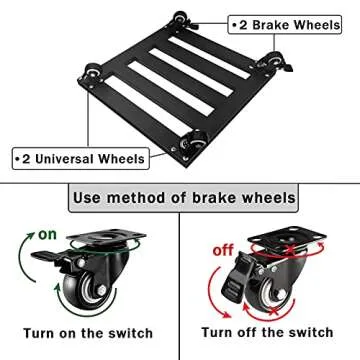 •2 Brake Wheels

•2 Universal Wheels

Use method of brake wheels

on

Turn on the switch

off

Turn off the switch