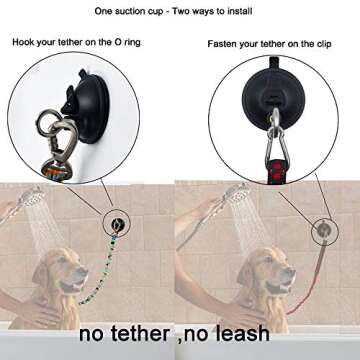 One suction cup - Two ways to install

Hook your tether on the O ring

Fasten your tether on the clip

no tether ,no leash