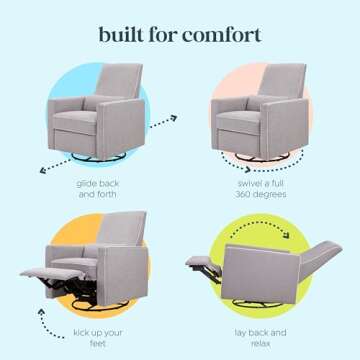 built for comfort

glide back and forth

swivel a full 360 degrees

kick up your feet

lay back and relax