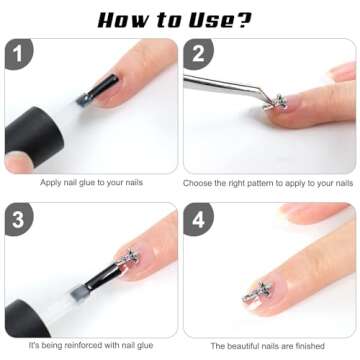 How to Use?

1

Apply nail glue to your nails

2

Choose the right pattern to apply to your nails

3

It's being reinforced with nail glue

4

The beautiful nails are finished