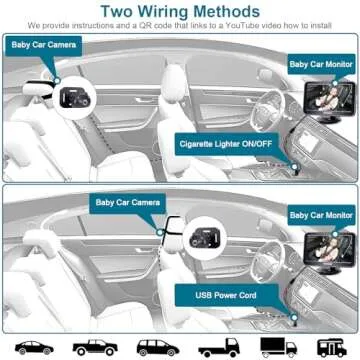 Two Wiring Methods

We provide instructions and a QR code that links to a YouTube video how to install

Baby Car Camera

Baby Car Monitor

Cigarette Lighter ON/OFF

Baby Car Camera

Baby Car Monitor

USB Power Cord