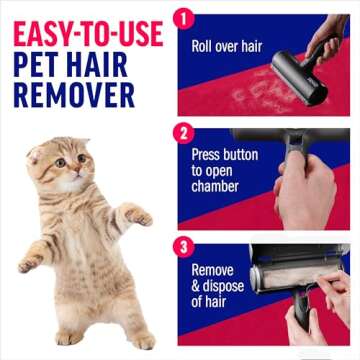 EASY-TO-USE PET HAIR REMOVER

1
Roll over hair

2
Press button to open chamber

3
Remove & dispose of hair