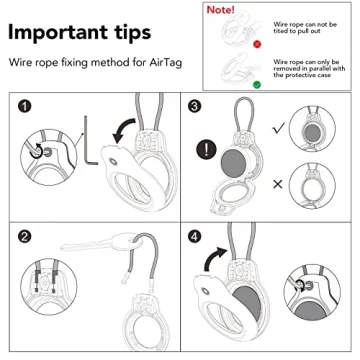 Important tips

Wire rope fixing method for AirTag

Note!

Wire rope can not be tited to pull out

Wire rope can only be removed in parallel with the protective case

1

3

!

✓

×

2

4